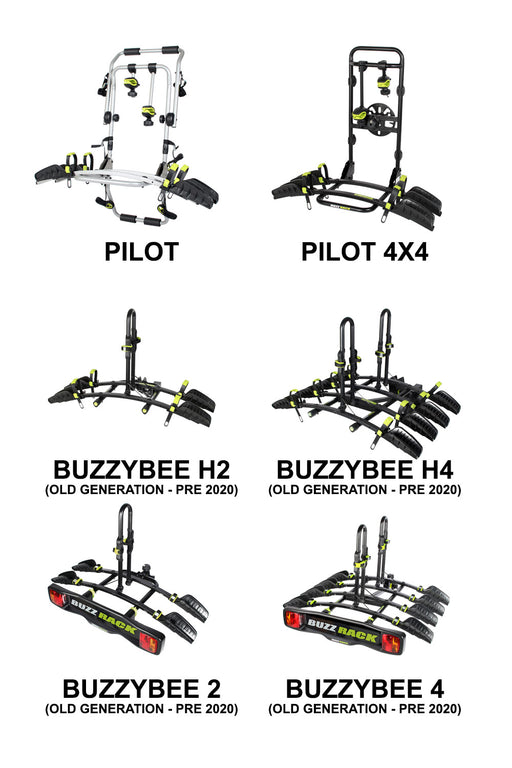 PILOT

PILOT 4X4

BUZZYBEE H2
(OLD GENERATION - PRE 2020)

BUZZYBEE H4
(OLD GENERATION - PRE 2020)

BUZZ RACK

BUZZYBEE 2
(OLD GENERATION - PRE 2020)

BUZZ RACK

BUZZYBEE 4
(OLD GENERATION - PRE 2020)